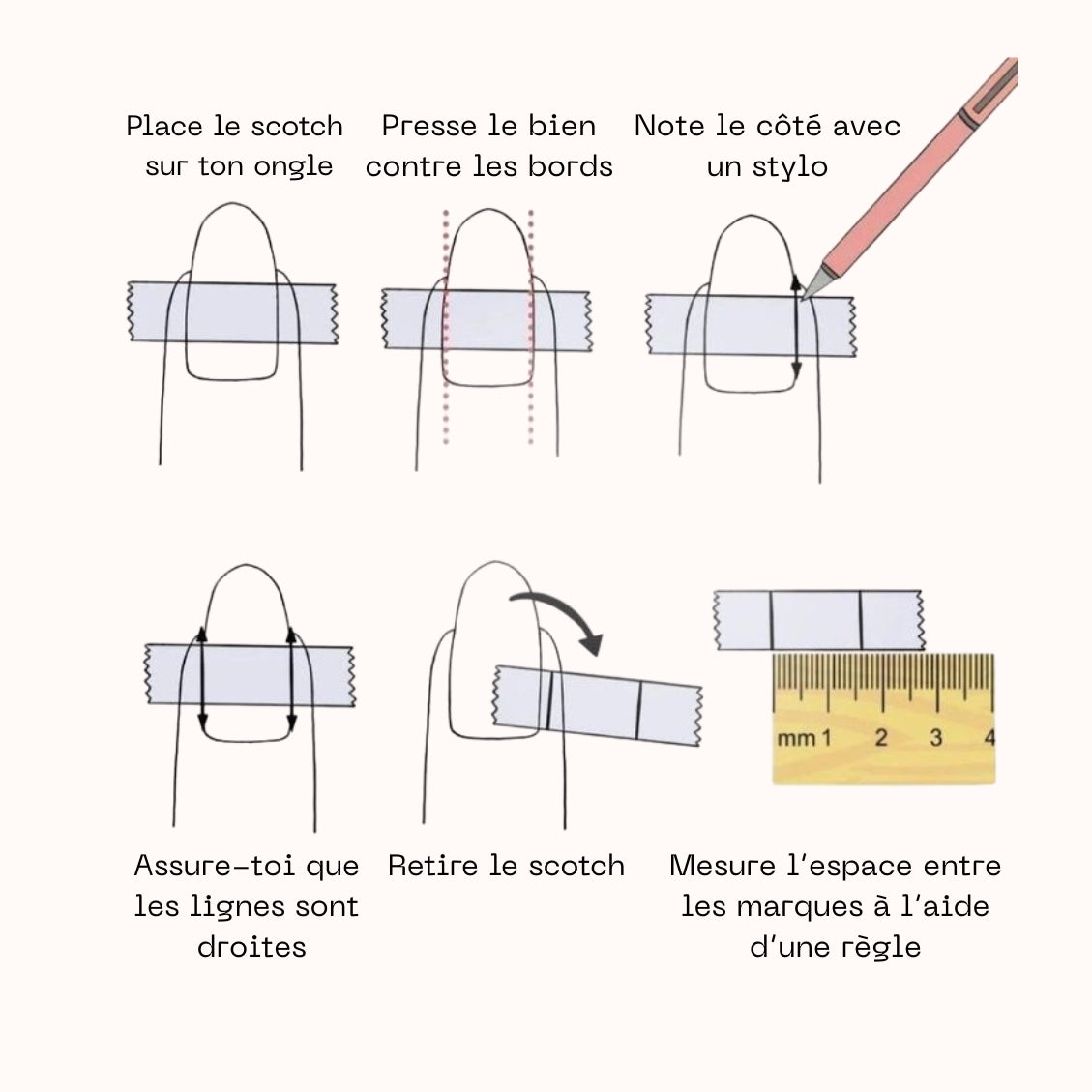 Place le scotch sur ton ongle

Presse le bien contre les bords

Note le côté avec un stylo

mm 1 2 3 4

Assure-toi que les lignes sont droites

Retire le scotch

Mesure l'espace entre les marques à l'aide d'une règle